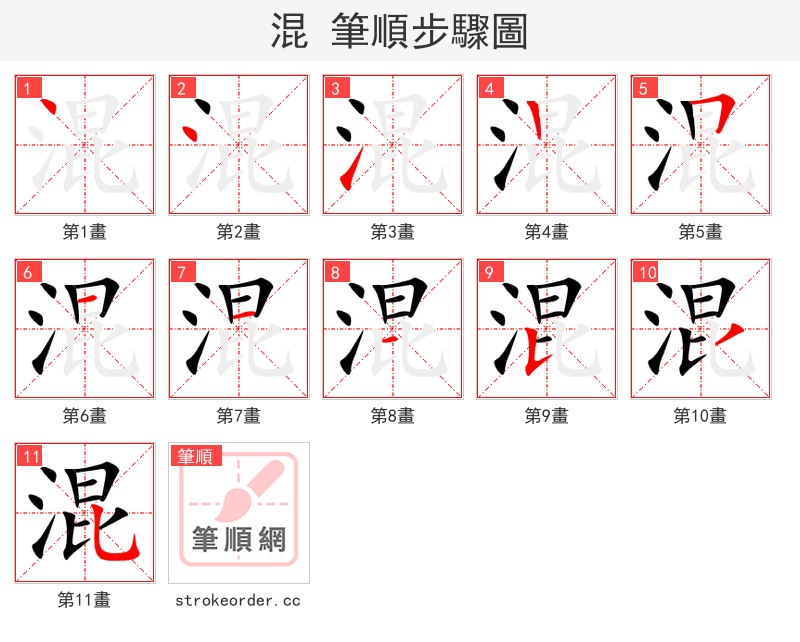 混 筆順步驟圖

1 混
第1畫

2 混
第2畫

3 混
第3畫

4 混
第4畫

5 混
第5畫

6 混
第6畫

7 混
第7畫

8 混
第8畫

9 混
第9畫

10 混
第10畫

11 混
第11畫

筆順
筆順網
strokeorder.cc