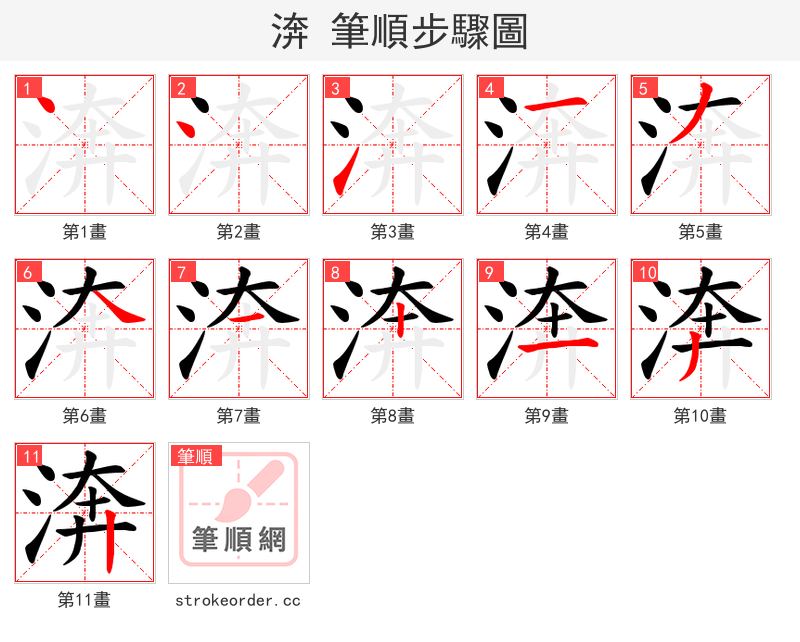 渀 筆順步驟圖

1
第1畫

2
第2畫

3
第3畫

4
第4畫

5
第5畫

6
第6畫

7
第7畫

8
第8畫

9
第9畫

10
第10畫

11
第11畫

筆順
筆順網
strokeorder.cc