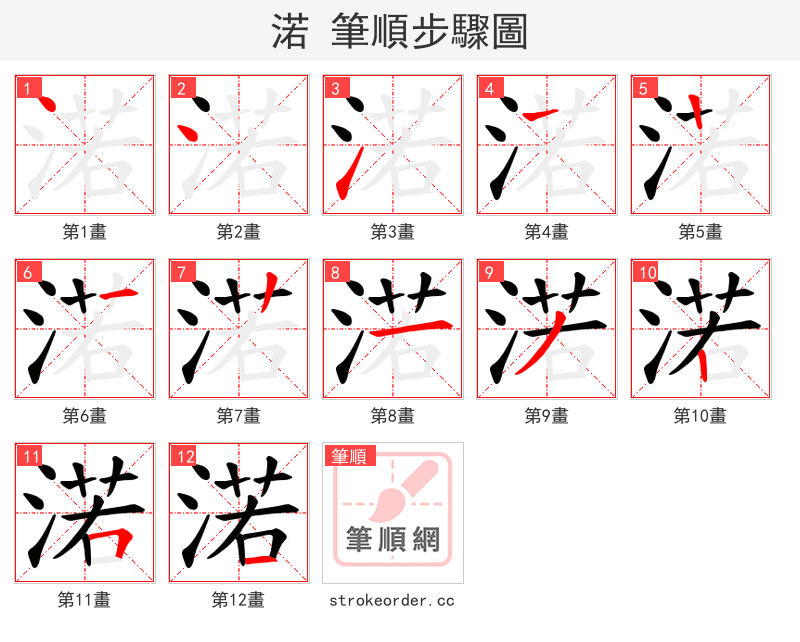 渃 筆順步驟圖

1 渃
第1畫

2 渃
第2畫

3 渃
第3畫

4 渃
第4畫

5 渃
第5畫

6 渃
第6畫

7 渃
第7畫

8 渃
第8畫

9 渃
第9畫

10 渃
第10畫

11 渃
第11畫

12 渃
第12畫

筆順
筆順網
strokeorder.cc