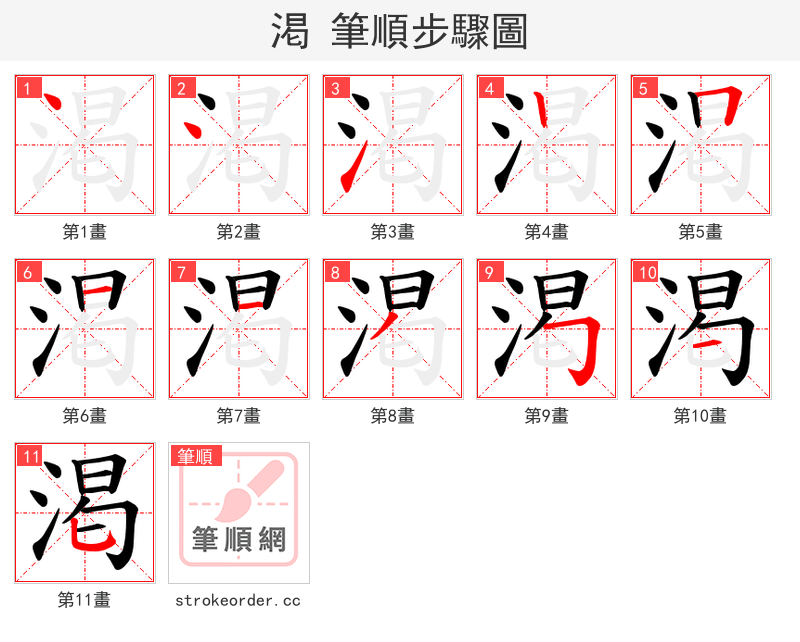 渴 筆順步驟圖

1 渴
第1畫

2 渴
第2畫

3 渴
第3畫

4 渴
第4畫

5 渴
第5畫

6 渴
第6畫

7 渴
第7畫

8 渴
第8畫

9 渴
第9畫

10 渴
第10畫

11 渴
第11畫

筆順
筆順網
strokeorder.cc