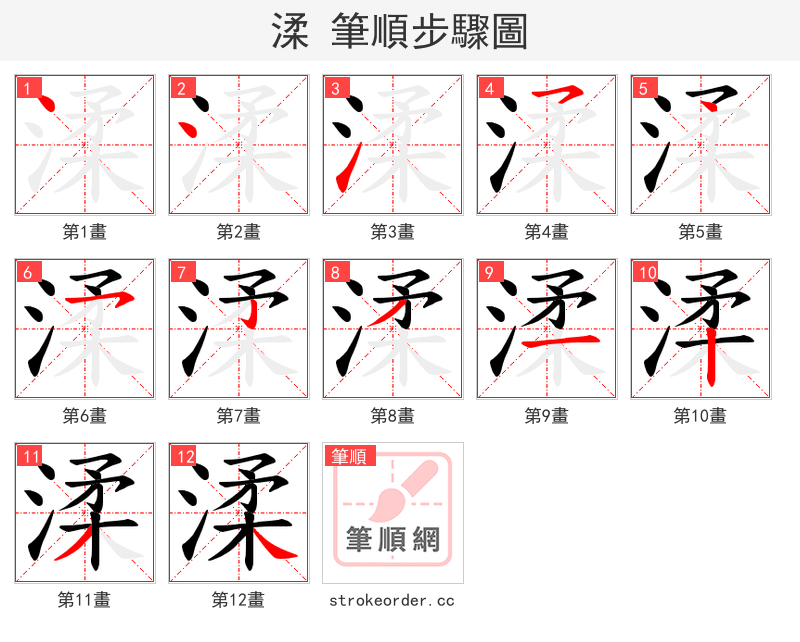 渘 筆順步驟圖

1
第1畫

2
第2畫

3
第3畫

4
第4畫

5
第5畫

6
第6畫

7
第7畫

8
第8畫

9
第9畫

10
第10畫

11
第11畫

12
第12畫

筆順
筆順網
strokeorder.cc