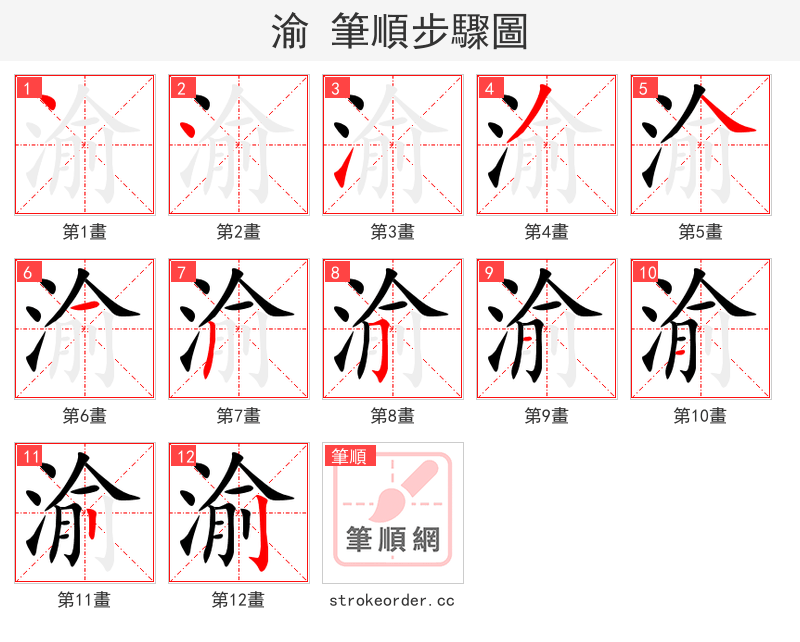 渝 筆順步驟圖

1 渝
第1畫

2 渝
第2畫

3 渝
第3畫

4 渝
第4畫

5 渝
第5畫

6 渝
第6畫

7 渝
第7畫

8 渝
第8畫

9 渝
第9畫

10 渝
第10畫

11 渝
第11畫

12 渝
第12畫

筆順
筆順網
strokeorder.cc