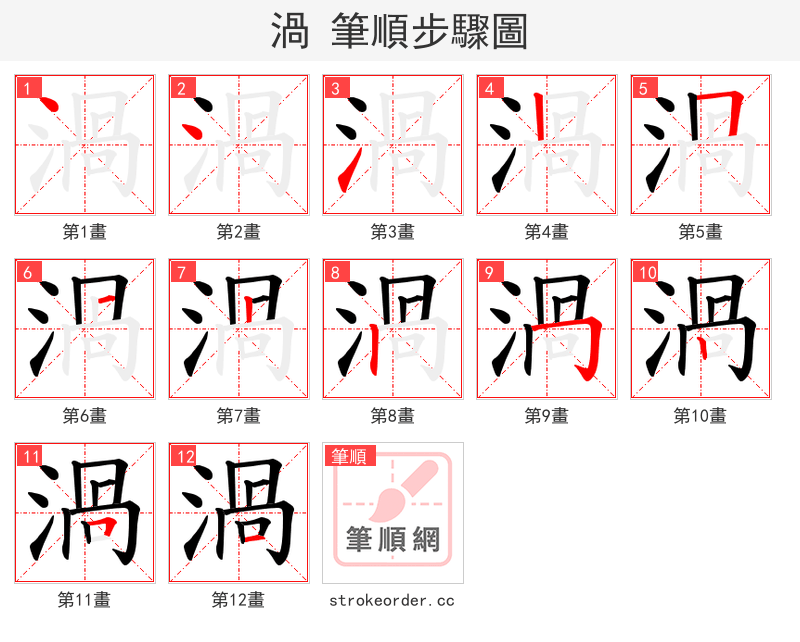 渦 筆順步驟圖

1 渦 第1畫
2 渦 第2畫
3 渦 第3畫
4 渦 第4畫
5 渦 第5畫
6 渦 第6畫
7 渦 第7畫
8 渦 第8畫
9 渦 第9畫
10 渦 第10畫
11 渦 第11畫
12 渦 第12畫

筆順
筆順網
strokeorder.cc