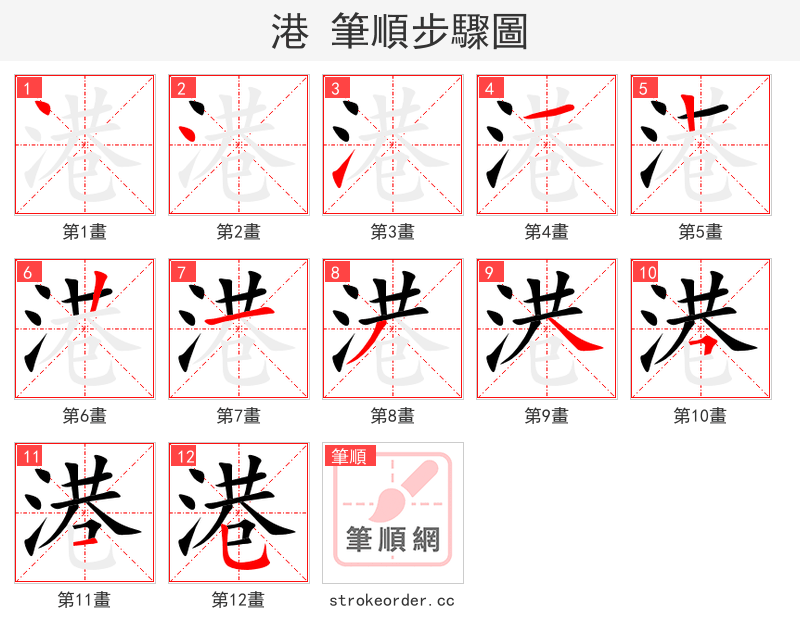 港 筆順步驟圖

1
第1畫

2
第2畫

3
第3畫

4
第4畫

5
第5畫

6
第6畫

7
第7畫

8
第8畫

9
第9畫

10
第10畫

11
第11畫

12
第12畫

筆順
筆順網
strokeorder.cc