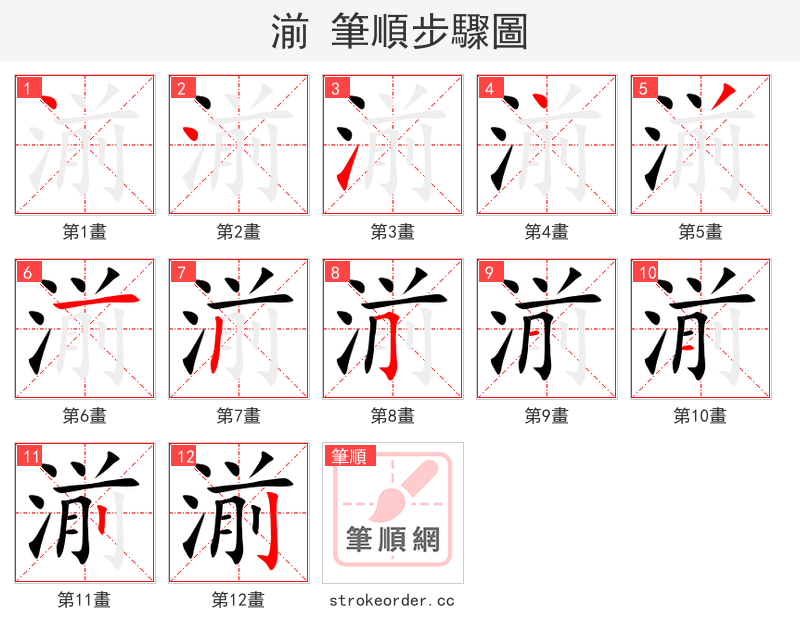 湔 筆順步驟圖

1
第1畫

2
第2畫

3
第3畫

4
第4畫

5
第5畫

6
第6畫

7
第7畫

8
第8畫

9
第9畫

10
第10畫

11
第11畫

12
第12畫

筆順
筆順網
strokeorder.cc