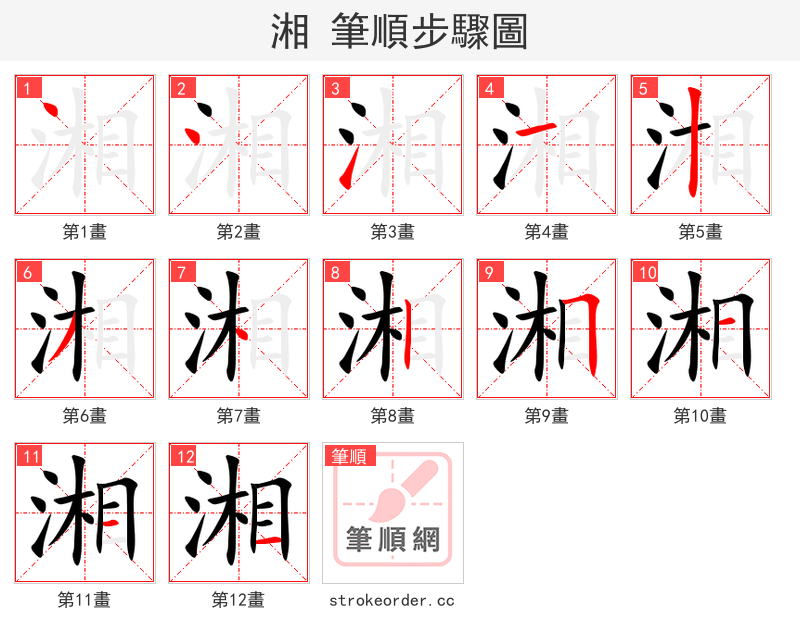 湘 筆順步驟圖

1
第1畫

2
第2畫

3
第3畫

4
第4畫

5
第5畫

6
第6畫

7
第7畫

8
第8畫

9
第9畫

10
第10畫

11
第11畫

12
第12畫

筆順
筆順網
strokeorder.cc