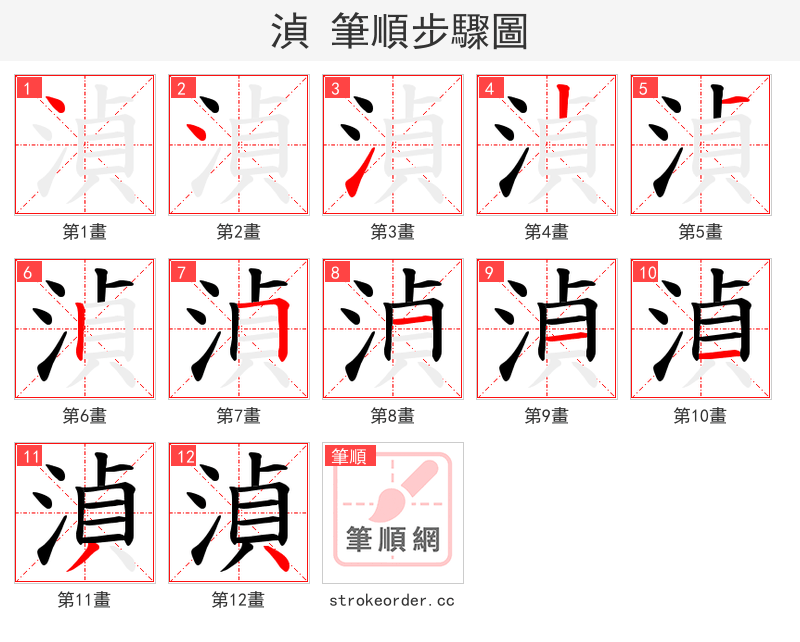 湞 筆順步驟圖

1 湞
第1畫

2 湞
第2畫

3 湞
第3畫

4 湞
第4畫

5 湞
第5畫

6 湞
第6畫

7 湞
第7畫

8 湞
第8畫

9 湞
第9畫

10 湞
第10畫

11 湞
第11畫

12 湞
第12畫

筆順
筆順網
strokeorder.cc