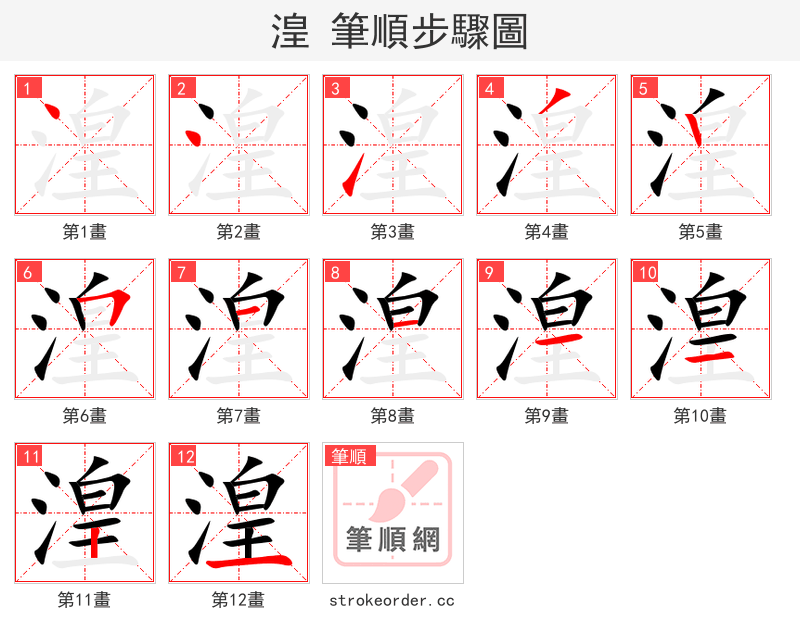 湟 筆順步驟圖

1 湟
第1畫

2 湟
第2畫

3 湟
第3畫

4 湟
第4畫

5 湟
第5畫

6 湟
第6畫

7 湟
第7畫

8 湟
第8畫

9 湟
第9畫

10 湟
第10畫

11 湟
第11畫

12 湟
第12畫

筆順
筆順網
strokeorder.cc