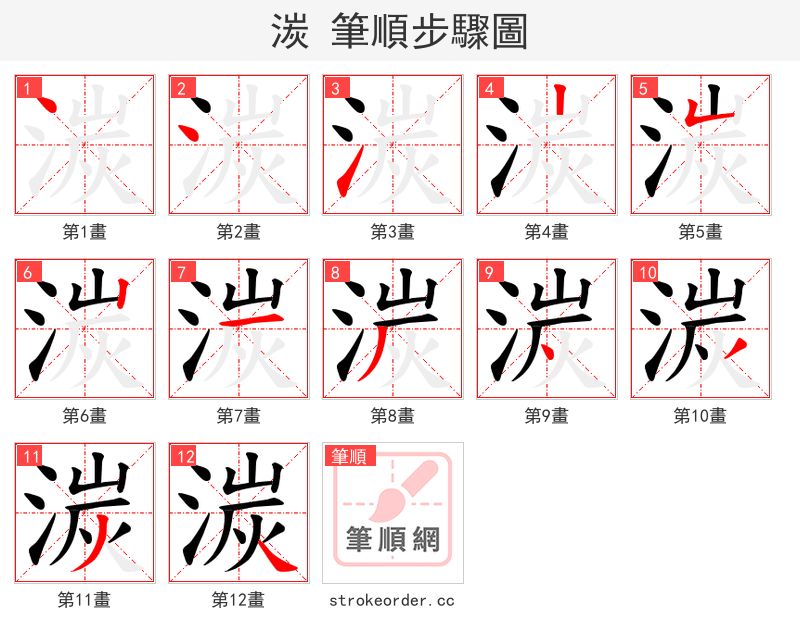 湠 筆順步驟圖

1
第1畫

2
第2畫

3
第3畫

4
第4畫

5
第5畫

6
第6畫

7
第7畫

8
第8畫

9
第9畫

10
第10畫

11
第11畫

12
第12畫

筆順
筆順網
strokeorder.cc