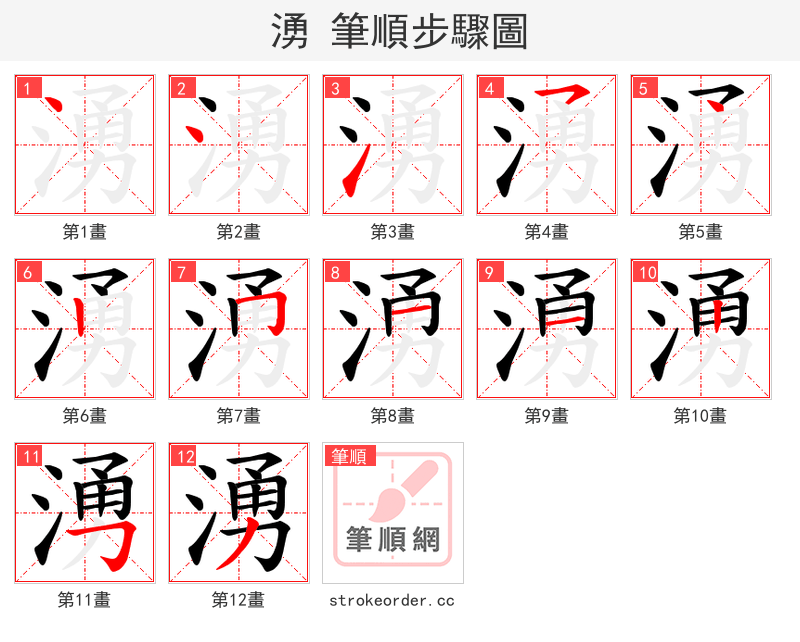 湧 筆順步驟圖

1 湧
第1畫

2 湧
第2畫

3 湧
第3畫

4 湧
第4畫

5 湧
第5畫

6 湧
第6畫

7 湧
第7畫

8 湧
第8畫

9 湧
第9畫

10 湧
第10畫

11 湧
第11畫

12 湧
第12畫

筆順
筆順網
strokeorder.cc