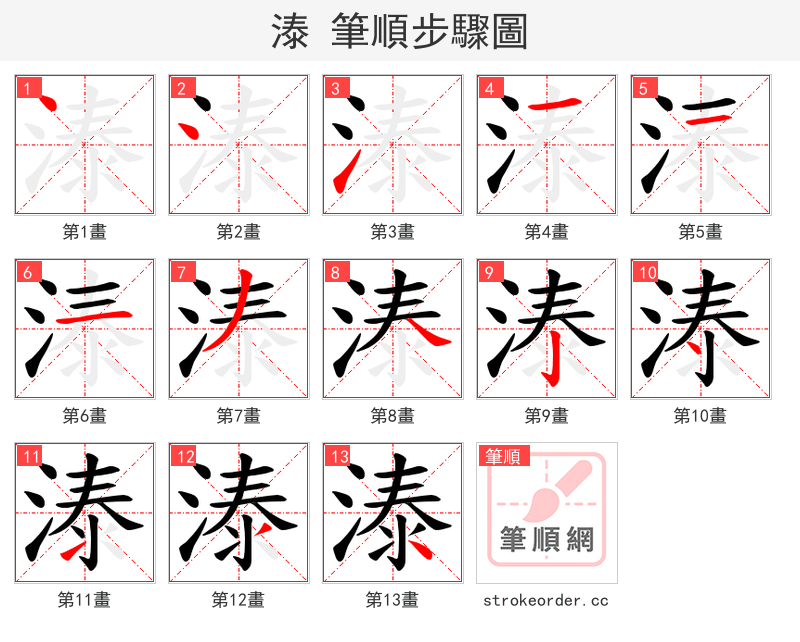 溙 筆順步驟圖

1
第1畫

2
第2畫

3
第3畫

4
第4畫

5
第5畫

6
第6畫

7
第7畫

8
第8畫

9
第9畫

10
第10畫

11
第11畫

12
第12畫

13
第13畫

筆順
筆順網
strokeorder.cc