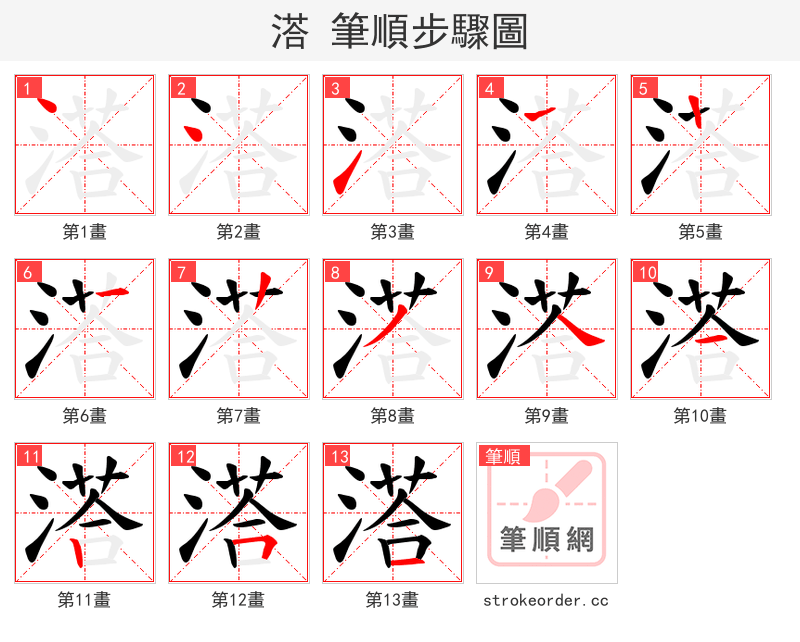 溚 筆順步驟圖

1
第1畫

2
第2畫

3
第3畫

4
第4畫

5
第5畫

6
第6畫

7
第7畫

8
第8畫

9
第9畫

10
第10畫

11
第11畫

12
第12畫

13
第13畫

筆順
筆順網
strokeorder.cc