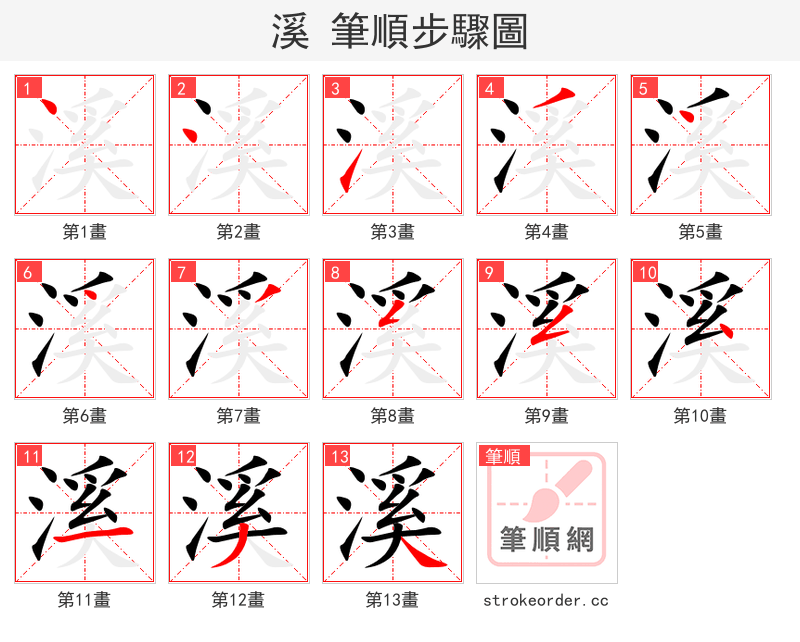 溪 筆順步驟圖

1 溪
第1畫

2 溪
第2畫

3 溪
第3畫

4 溪
第4畫

5 溪
第5畫

6 溪
第6畫

7 溪
第7畫

8 溪
第8畫

9 溪
第9畫

10 溪
第10畫

11 溪
第11畫

12 溪
第12畫

13 溪
第13畫

筆順
筆順網
strokeorder.cc