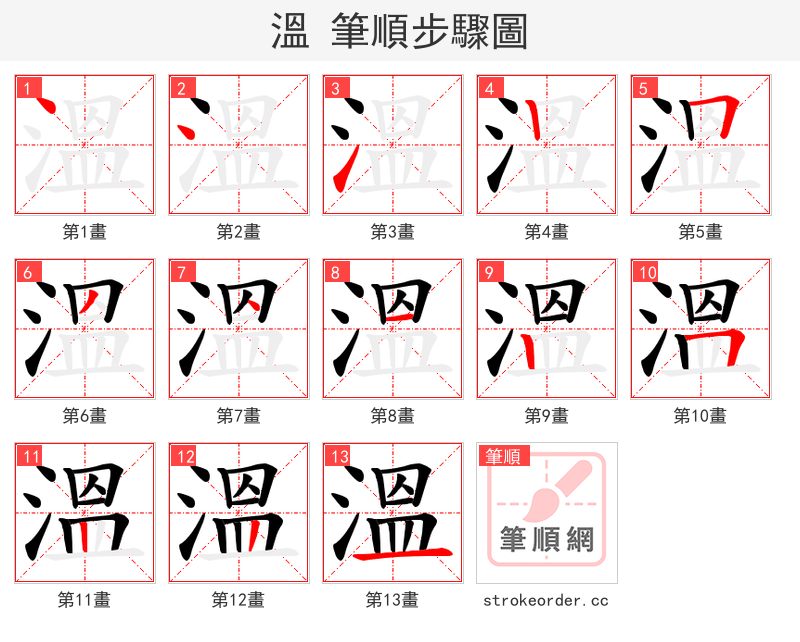 溫 筆順步驟圖

1 溫
第1畫

2 溫
第2畫

3 溫
第3畫

4 溫
第4畫

5 溫
第5畫

6 溫
第6畫

7 溫
第7畫

8 溫
第8畫

9 溫
第9畫

10 溫
第10畫

11 溫
第11畫

12 溫
第12畫

13 溫
第13畫

筆順
筆順網
strokeorder.cc