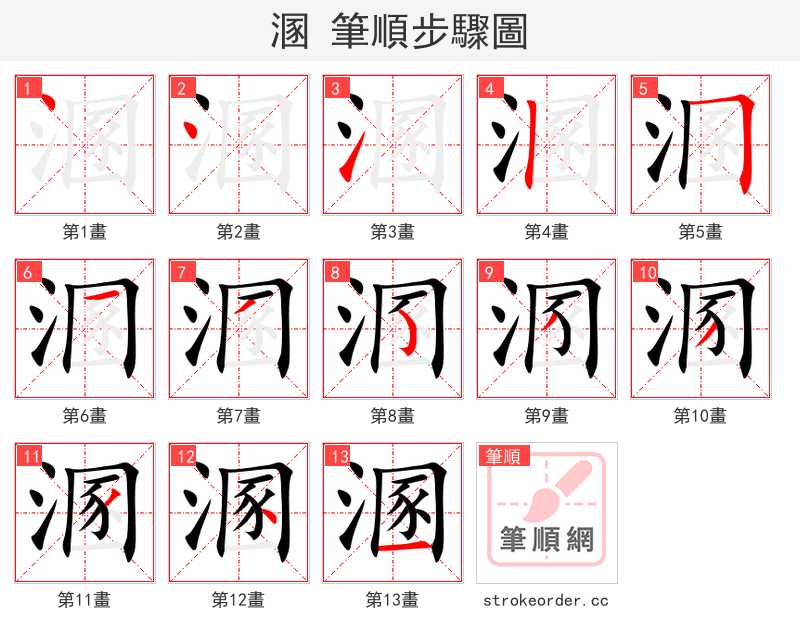 溷 筆順步驟圖

1
第1畫

2
第2畫

3
第3畫

4
第4畫

5
第5畫

6
第6畫

7
第7畫

8
第8畫

9
第9畫

10
第10畫

11
第11畫

12
第12畫

13
第13畫

筆順
筆順網
strokeorder.cc