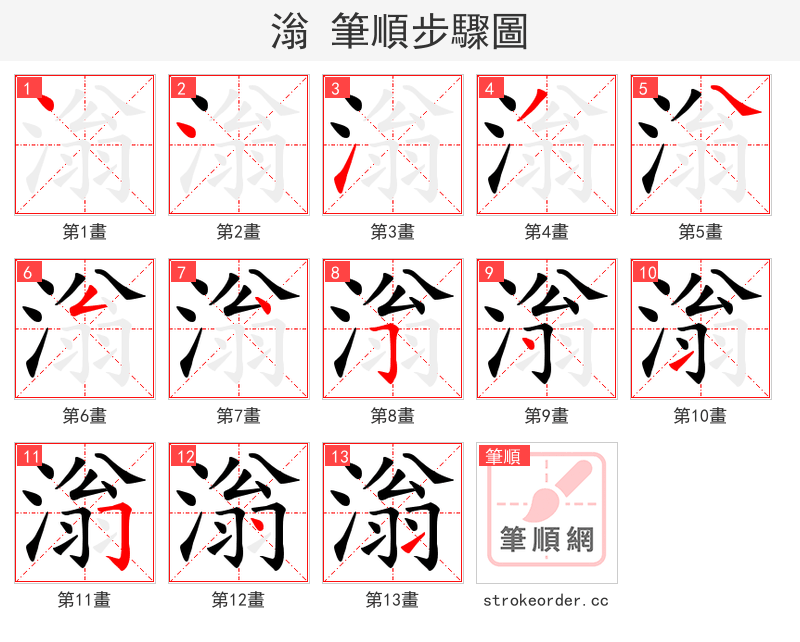 滃 筆順步驟圖

1
第1畫

2
第2畫

3
第3畫

4
第4畫

5
第5畫

6
第6畫

7
第7畫

8
第8畫

9
第9畫

10
第10畫

11
第11畫

12
第12畫

13
第13畫

筆順
筆順網
strokeorder.cc