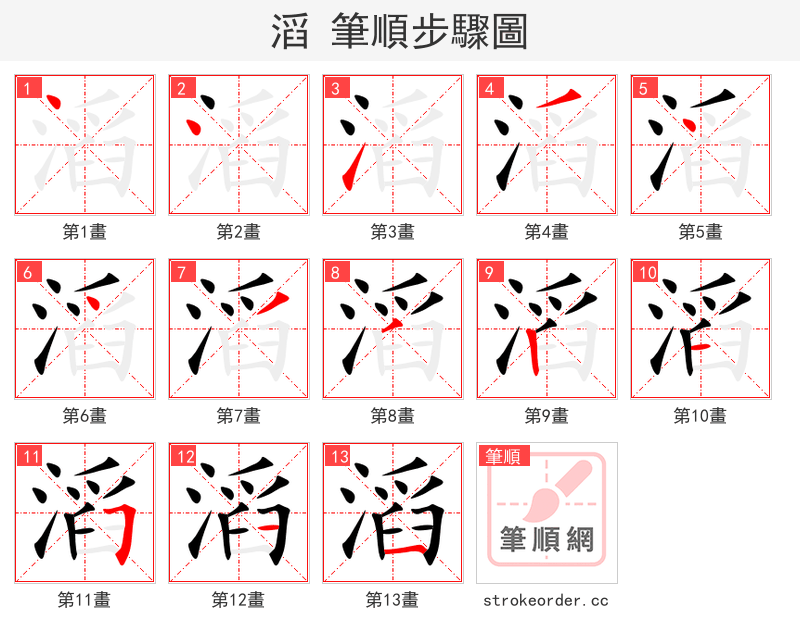 滔 筆順步驟圖

1
第1畫

2
第2畫

3
第3畫

4
第4畫

5
第5畫

6
第6畫

7
第7畫

8
第8畫

9
第9畫

10
第10畫

11
第11畫

12
第12畫

13
第13畫

筆順
筆順網
strokeorder.cc