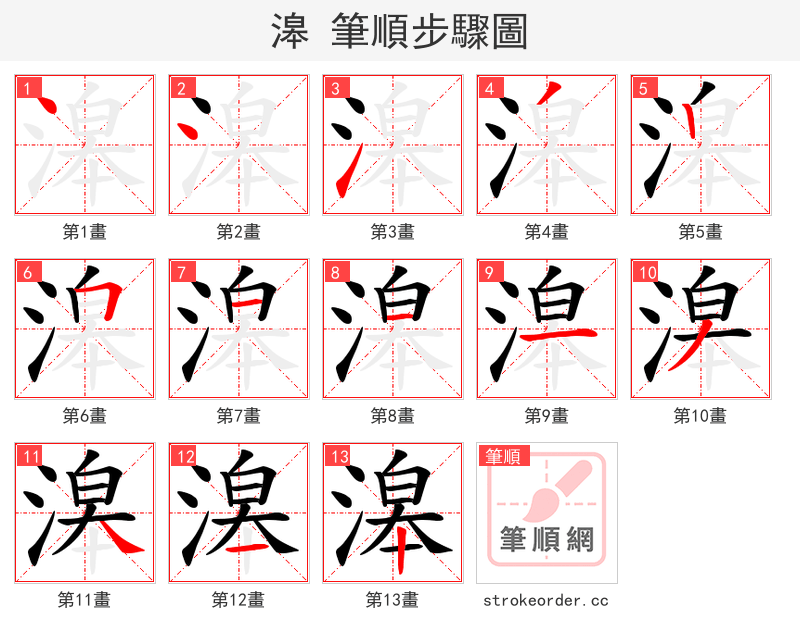 滜 筆順步驟圖

1
第1畫

2
第2畫

3
第3畫

4
第4畫

5
第5畫

6
第6畫

7
第7畫

8
第8畫

9
第9畫

10
第10畫

11
第11畫

12
第12畫

13
第13畫

筆順
筆順網
strokeorder.cc