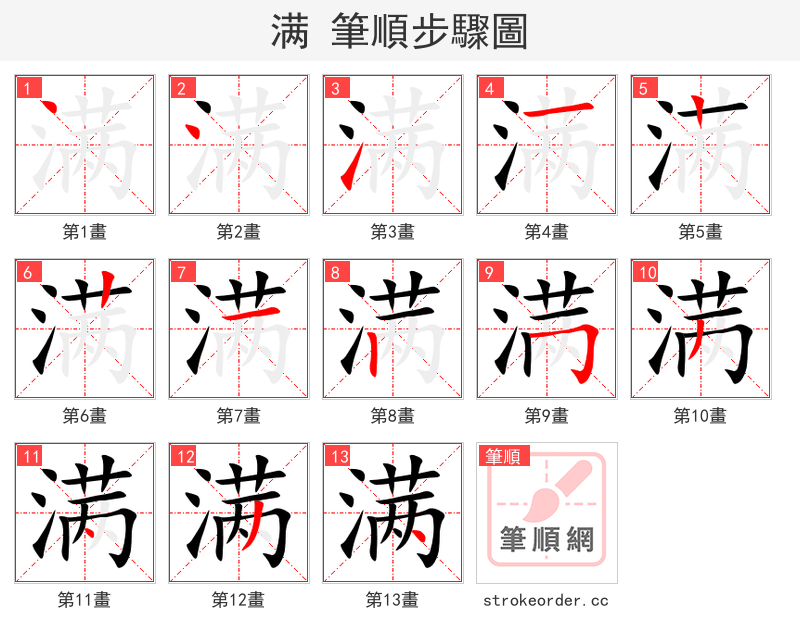 满 筆順步驟圖

1
满
第1畫

2
满
第2畫

3
满
第3畫

4
满
第4畫

5
满
第5畫

6
满
第6畫

7
满
第7畫

8
满
第8畫

9
满
第9畫

10
满
第10畫

11
满
第11畫

12
满
第12畫

13
满
第13畫

筆順
筆順網
strokeorder.cc