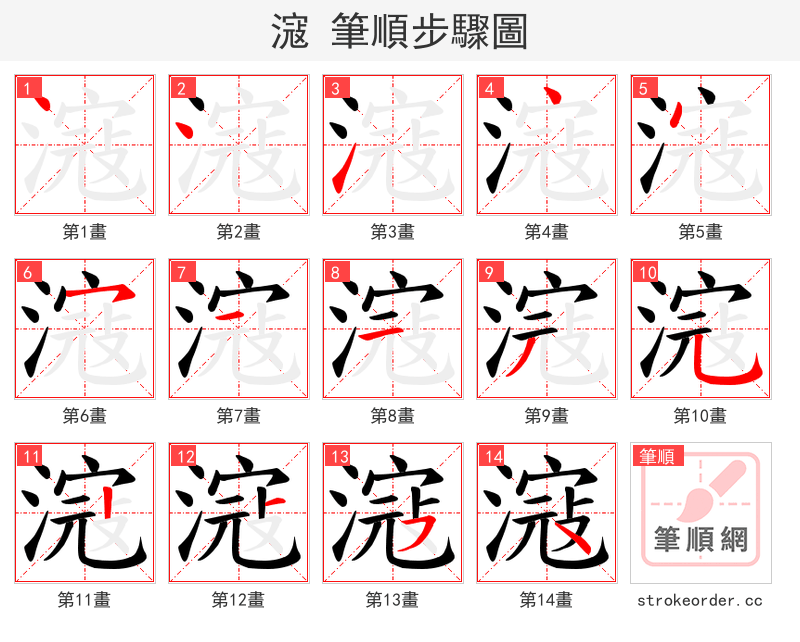 滱 筆順步驟圖

1
第1畫

2
第2畫

3
第3畫

4
第4畫

5
第5畫

6
第6畫

7
第7畫

8
第8畫

9
第9畫

10
第10畫

11
第11畫

12
第12畫

13
第13畫

14
第14畫

筆順
筆順網
strokeorder.cc