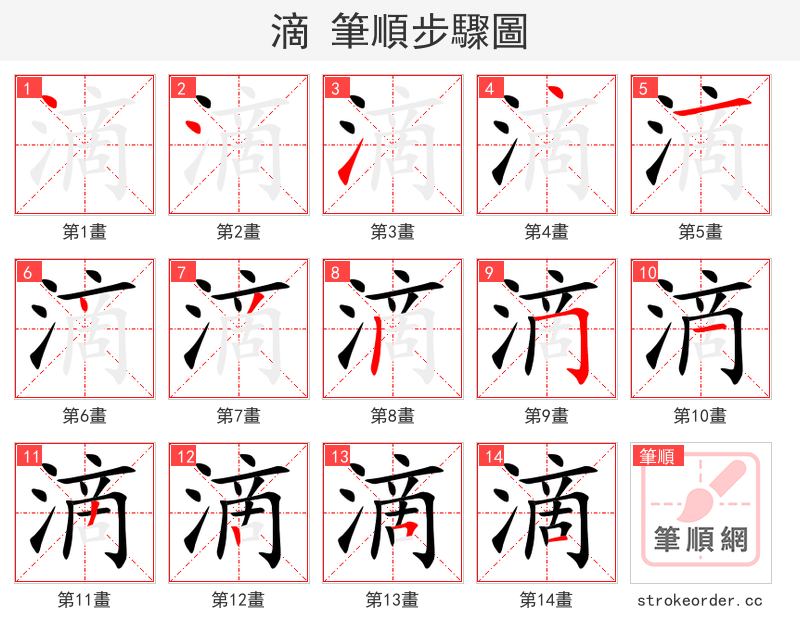 滴 筆順步驟圖

1
滴
第1畫

2
滴
第2畫

3
滴
第3畫

4
滴
第4畫

5
滴
第5畫

6
滴
第6畫

7
滴
第7畫

8
滴
第8畫

9
滴
第9畫

10
滴
第10畫

11
滴
第11畫

12
滴
第12畫

13
滴
第13畫

14
滴
第14畫

筆順
筆順網
strokeorder.cc