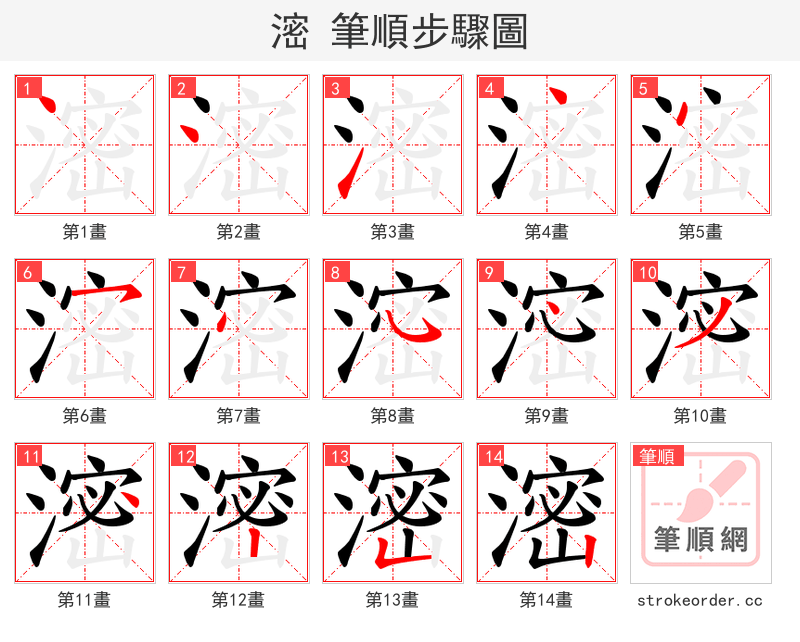 滵 筆順步驟圖

1
第1畫

2
第2畫

3
第3畫

4
第4畫

5
第5畫

6
第6畫

7
第7畫

8
第8畫

9
第9畫

10
第10畫

11
第11畫

12
第12畫

13
第13畫

14
第14畫

筆順
筆順網
strokeorder.cc