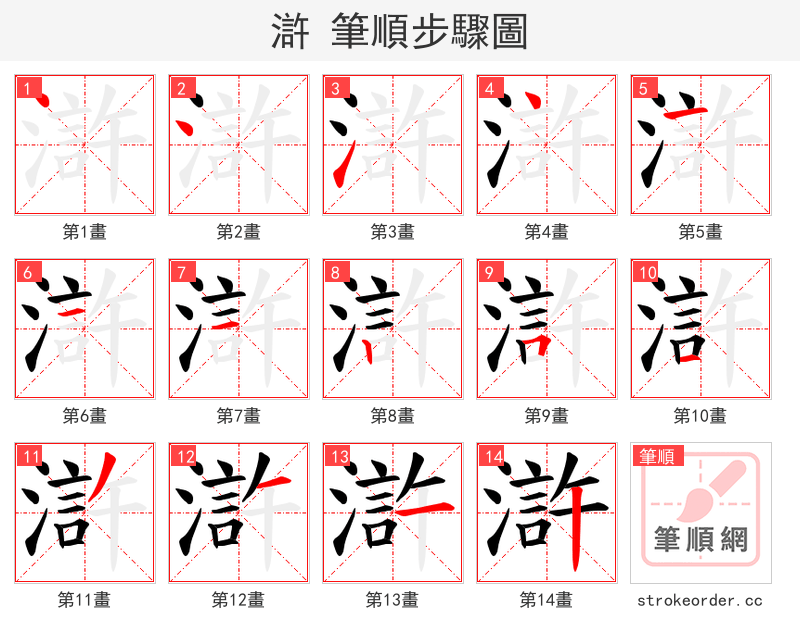 滸 筆順步驟圖

1
第1畫

2
第2畫

3
第3畫

4
第4畫

5
第5畫

6
第6畫

7
第7畫

8
第8畫

9
第9畫

10
第10畫

11
第11畫

12
第12畫

13
第13畫

14
第14畫

筆順
筆順網
strokeorder.cc