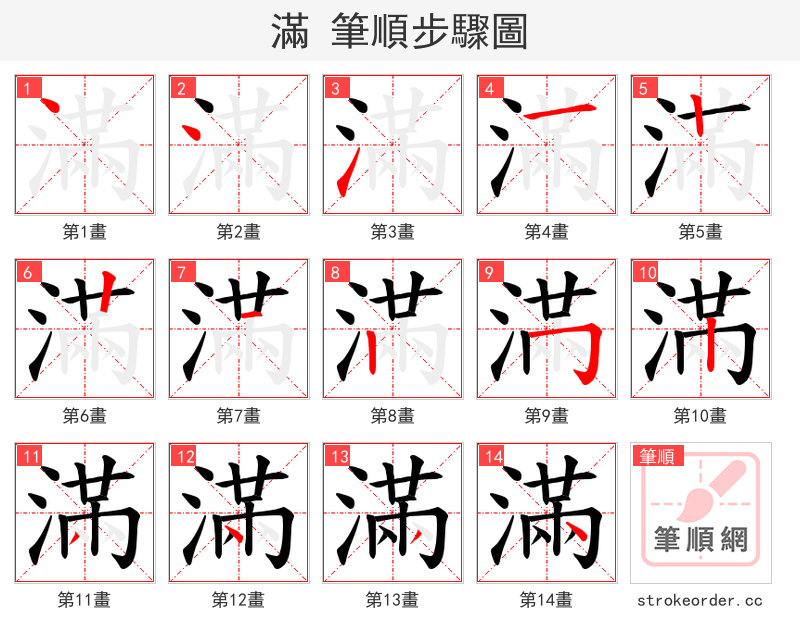 滿 筆順步驟圖

1
第1畫

2
第2畫

3
第3畫

4
第4畫

5
第5畫

6
第6畫

7
第7畫

8
第8畫

9
第9畫

10
第10畫

11
第11畫

12
第12畫

13
第13畫

14
第14畫

筆順
筆順網
strokeorder.cc