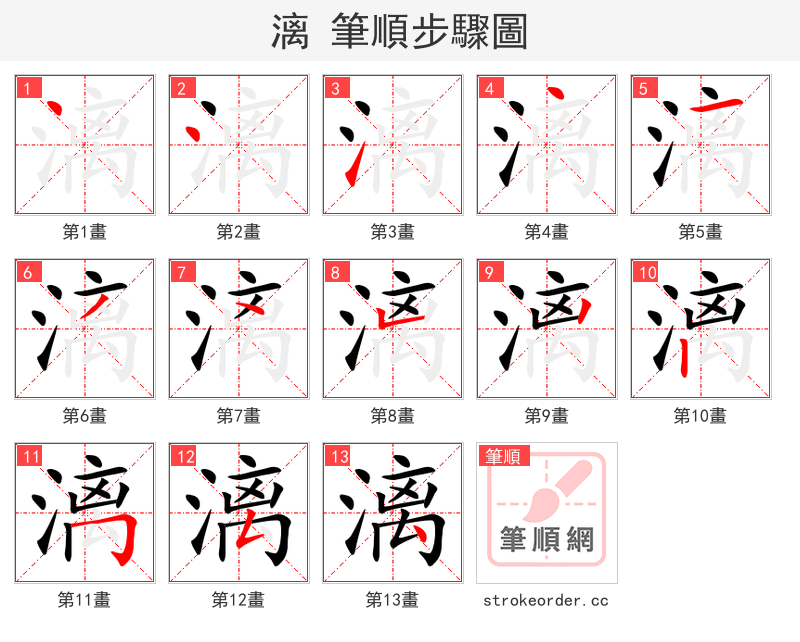 漓 筆順步驟圖

1 漓 第1畫
2 漓 第2畫
3 漓 第3畫
4 漓 第4畫
5 漓 第5畫
6 漓 第6畫
7 漓 第7畫
8 漓 第8畫
9 漓 第9畫
10 漓 第10畫
11 漓 第11畫
12 漓 第12畫
13 漓 第13畫

筆順
筆順網
strokeorder.cc