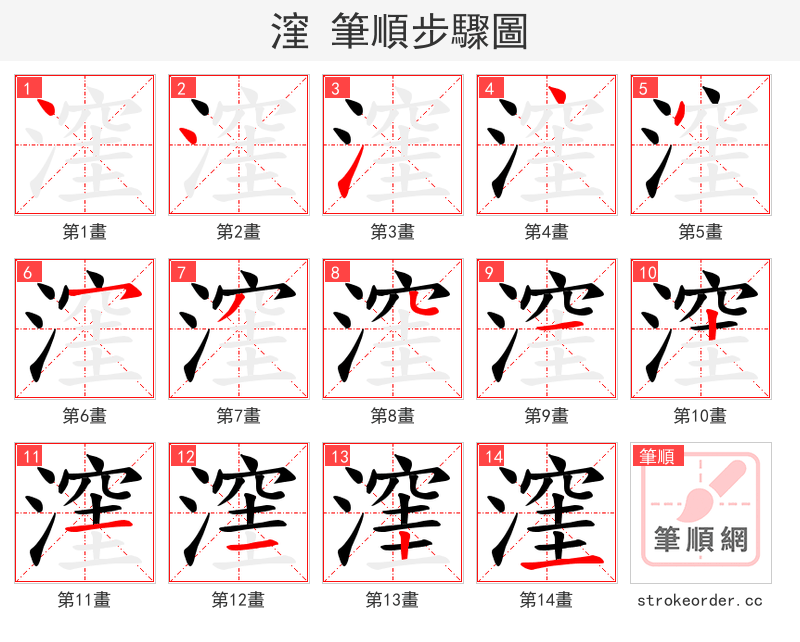 漥 筆順步驟圖

1 漥 第1畫
2 漥 第2畫
3 漥 第3畫
4 漥 第4畫
5 漥 第5畫
6 漥 第6畫
7 漥 第7畫
8 漥 第8畫
9 漥 第9畫
10 漥 第10畫
11 漥 第11畫
12 漥 第12畫
13 漥 第13畫
14 漥 第14畫

筆順
筆順網
strokeorder.cc