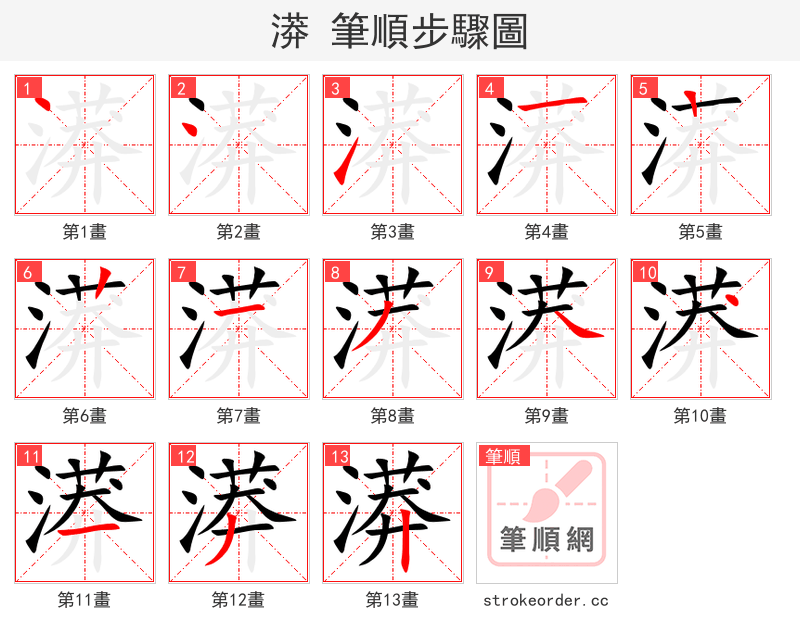 漭 筆順步驟圖

1
第1畫

2
第2畫

3
第3畫

4
第4畫

5
第5畫

6
第6畫

7
第7畫

8
第8畫

9
第9畫

10
第10畫

11
第11畫

12
第12畫

13
第13畫

筆順
筆順網
strokeorder.cc