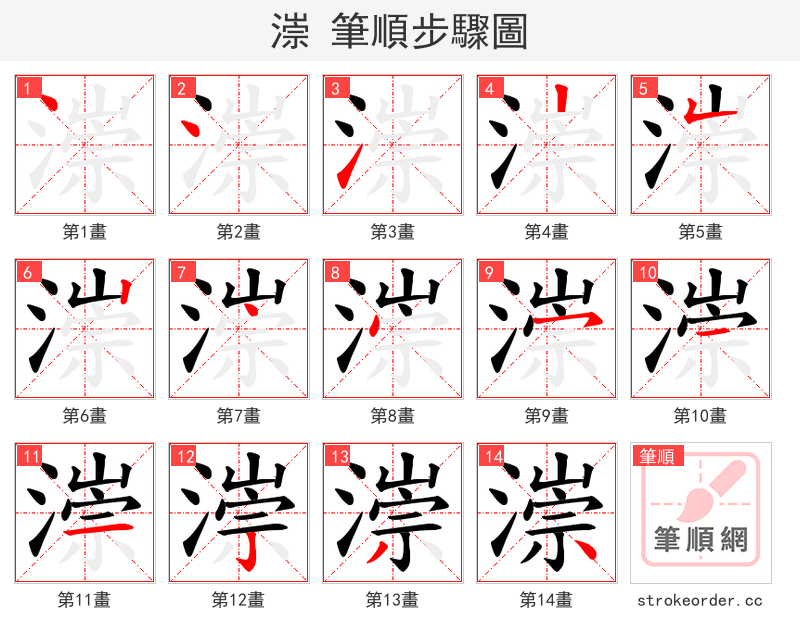 漴 筆順步驟圖

1 第1畫
2 第2畫
3 第3畫
4 第4畫
5 第5畫
6 第6畫
7 第7畫
8 第8畫
9 第9畫
10 第10畫
11 第11畫
12 第12畫
13 第13畫
14 第14畫

筆順
筆順網
strokeorder.cc