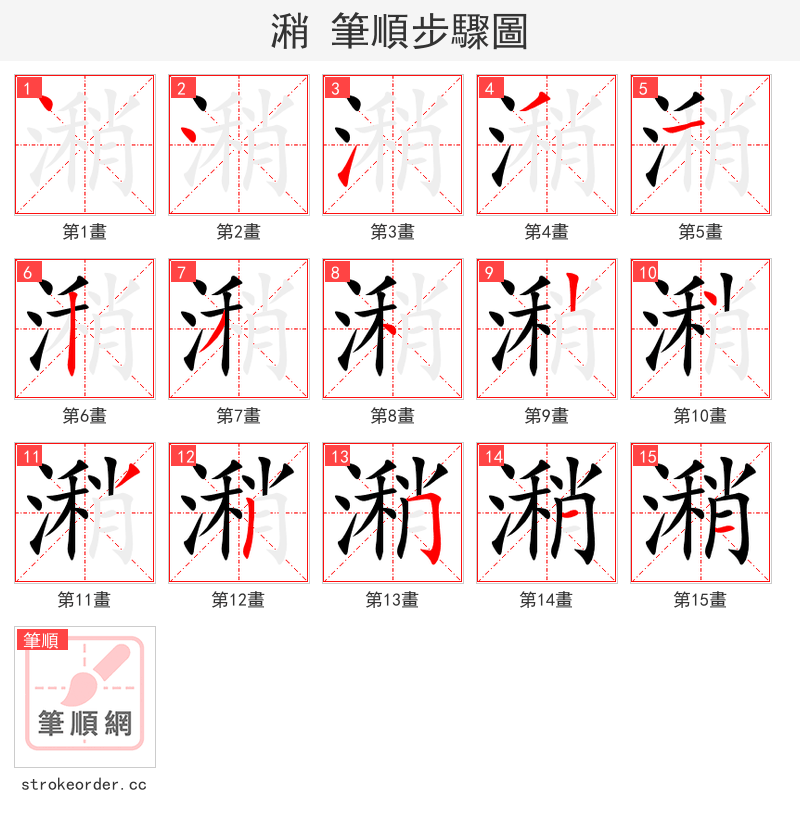 潲 筆順步驟圖

1
第1畫

2
第2畫

3
第3畫

4
第4畫

5
第5畫

6
第6畫

7
第7畫

8
第8畫

9
第9畫

10
第10畫

11
第11畫

12
第12畫

13
第13畫

14
第14畫

15
第15畫

筆順
筆順網

strokeorder.cc