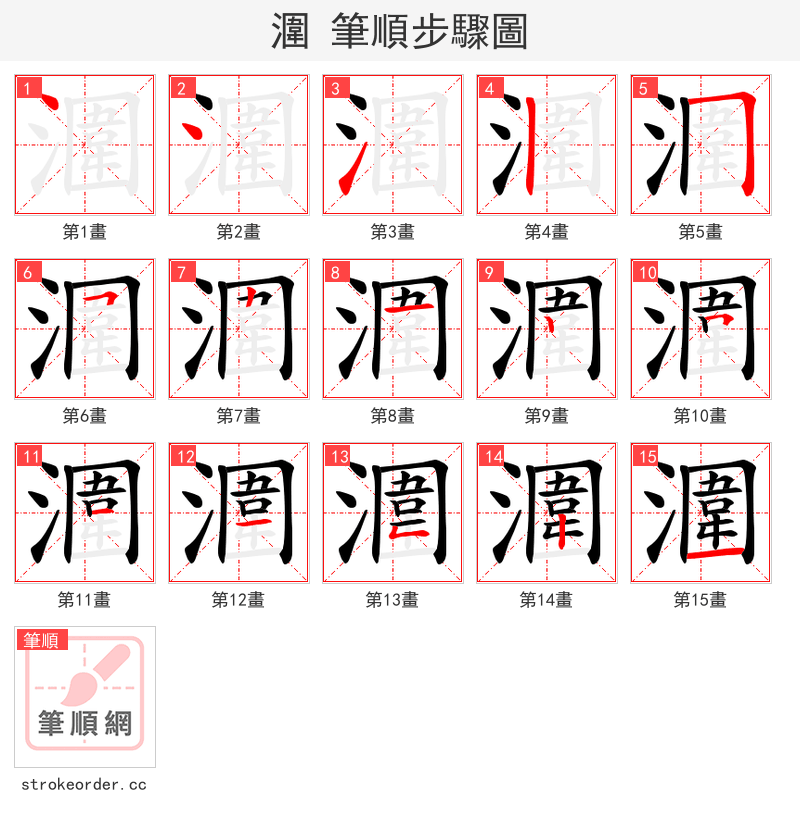 潿 筆順步驟圖

1
第1畫

2
第2畫

3
第3畫

4
第4畫

5
第5畫

6
第6畫

7
第7畫

8
第8畫

9
第9畫

10
第10畫

11
第11畫

12
第12畫

13
第13畫

14
第14畫

15
第15畫

筆順
筆順網

strokeorder.cc