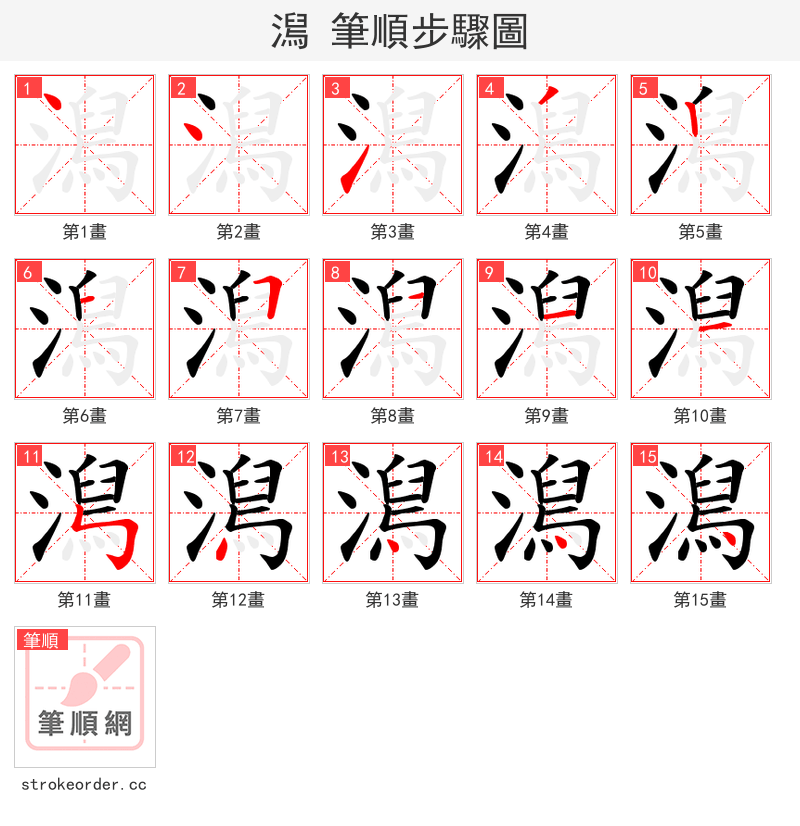 潟 筆順步驟圖

1
第1畫

2
第2畫

3
第3畫

4
第4畫

5
第5畫

6
第6畫

7
第7畫

8
第8畫

9
第9畫

10
第10畫

11
第11畫

12
第12畫

13
第13畫

14
第14畫

15
第15畫

筆順
筆順網

strokeorder.cc