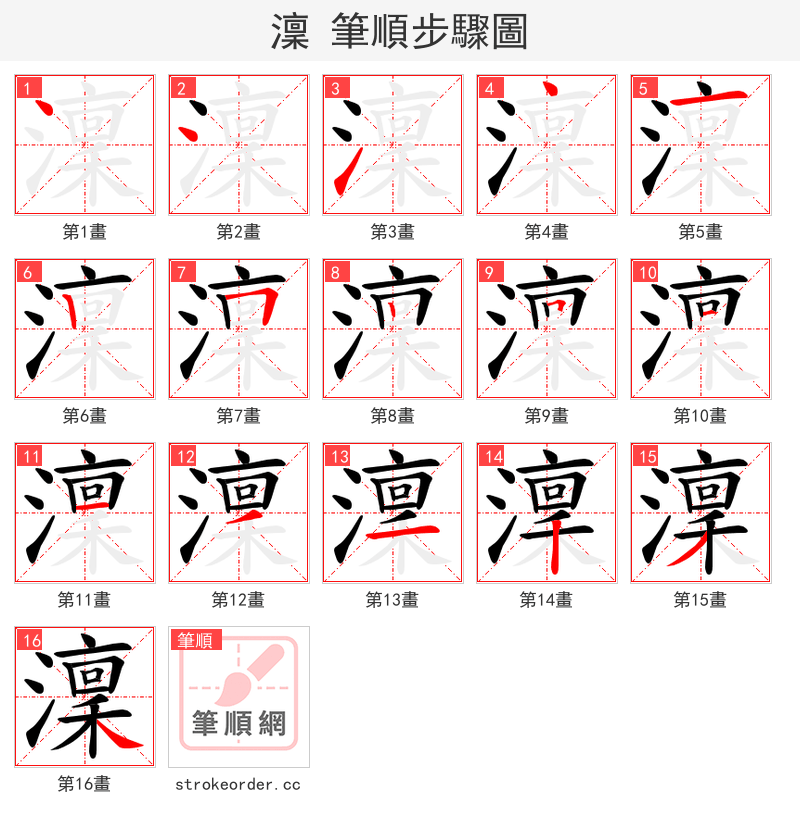 澟 筆順步驟圖

1
澟
第1畫

2
澟
第2畫

3
澟
第3畫

4
澟
第4畫

5
澟
第5畫

6
澟
第6畫

7
澟
第7畫

8
澟
第8畫

9
澟
第9畫

10
澟
第10畫

11
澟
第11畫

12
澟
第12畫

13
澟
第13畫

14
澟
第14畫

15
澟
第15畫

16
澟
第16畫

筆順
筆順網
strokeorder.cc