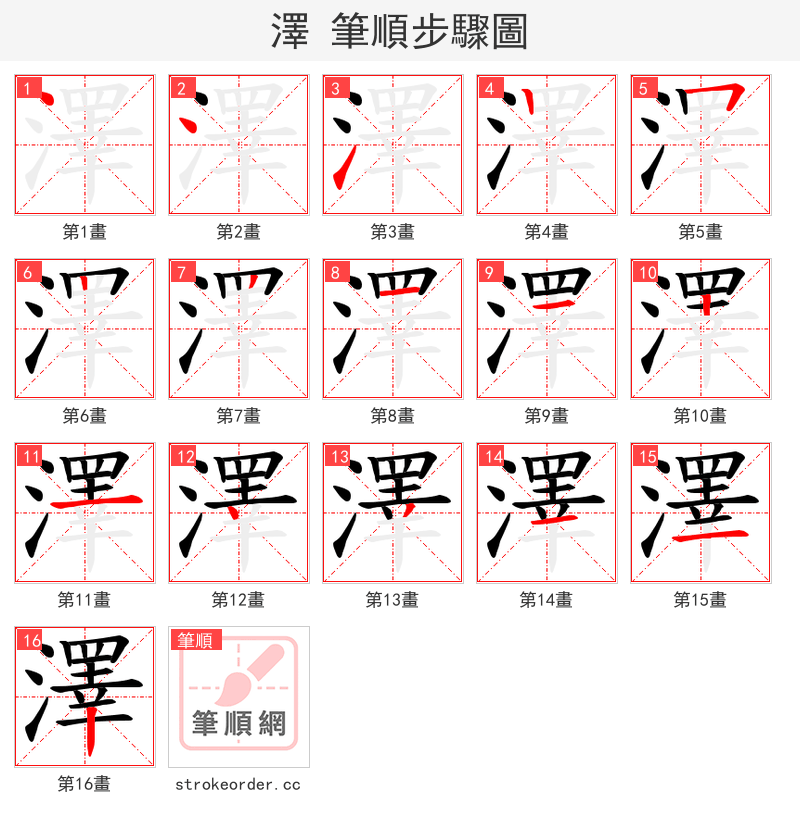 澤 筆順步驟圖

1 第1畫
2 第2畫
3 第3畫
4 第4畫
5 第5畫
6 第6畫
7 第7畫
8 第8畫
9 第9畫
10 第10畫
11 第11畫
12 第12畫
13 第13畫
14 第14畫
15 第15畫
16 第16畫

筆順
筆順網
strokeorder.cc