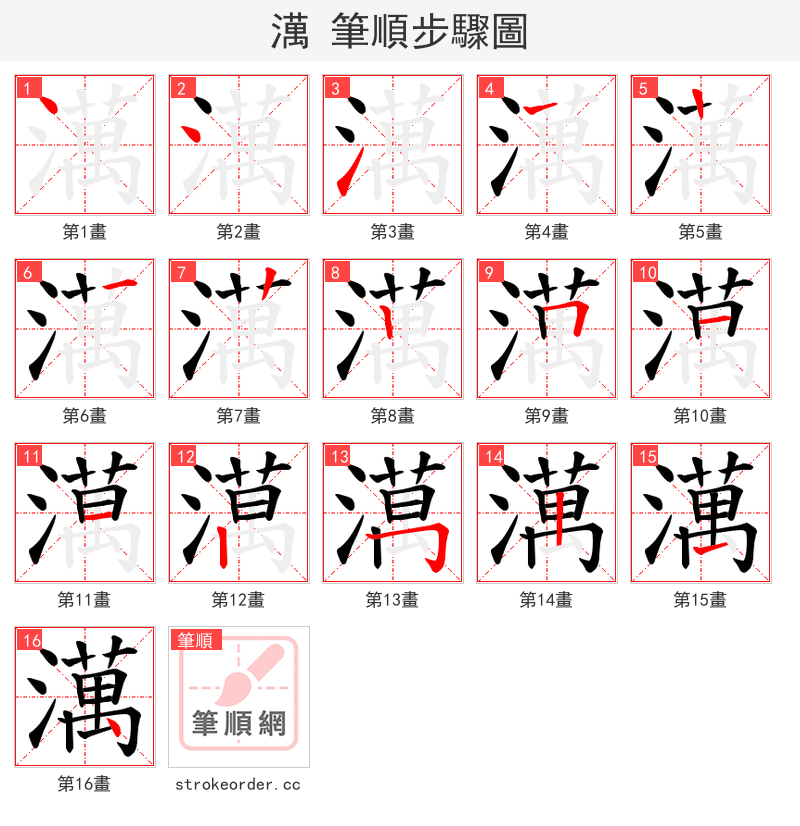 澫 筆順步驟圖

1 澫
第1畫

2 澫
第2畫

3 澫
第3畫

4 澫
第4畫

5 澫
第5畫

6 澫
第6畫

7 澫
第7畫

8 澫
第8畫

9 澫
第9畫

10 澫
第10畫

11 澫
第11畫

12 澫
第12畫

13 澫
第13畫

14 澫
第14畫

15 澫
第15畫

16 澫
第16畫

筆順
筆順網
strokeorder.cc