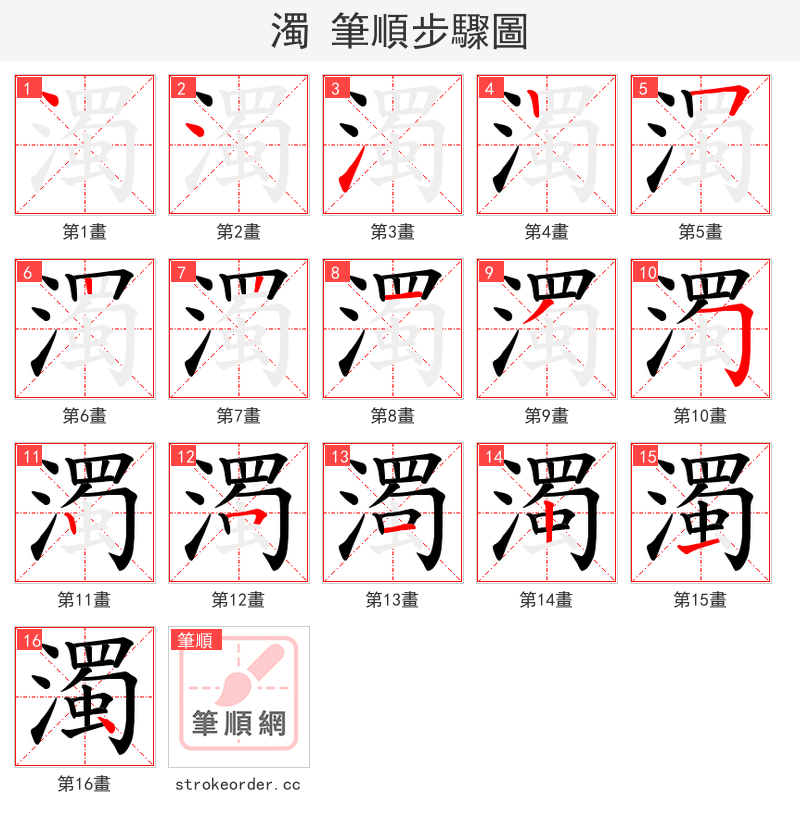 濁 筆順步驟圖

1 濁
第1畫

2 濁
第2畫

3 濁
第3畫

4 濁
第4畫

5 濁
第5畫

6 濁
第6畫

7 濁
第7畫

8 濁
第8畫

9 濁
第9畫

10 濁
第10畫

11 濁
第11畫

12 濁
第12畫

13 濁
第13畫

14 濁
第14畫

15 濁
第15畫

16 濁
第16畫

筆順
筆順網
strokeorder.cc