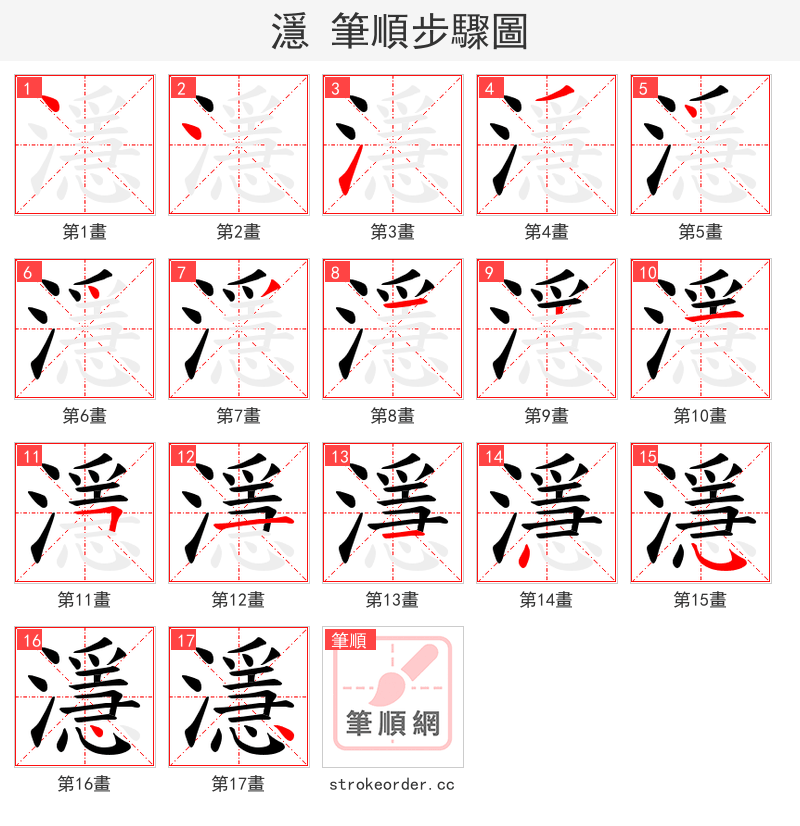 濦 筆順步驟圖

1
第1畫
2
第2畫
3
第3畫
4
第4畫
5
第5畫

6
第6畫
7
第7畫
8
第8畫
9
第9畫
10
第10畫

11
第11畫
12
第12畫
13
第13畫
14
第14畫
15
第15畫

16
第16畫
17
第17畫
筆順
筆順網
strokeorder.cc