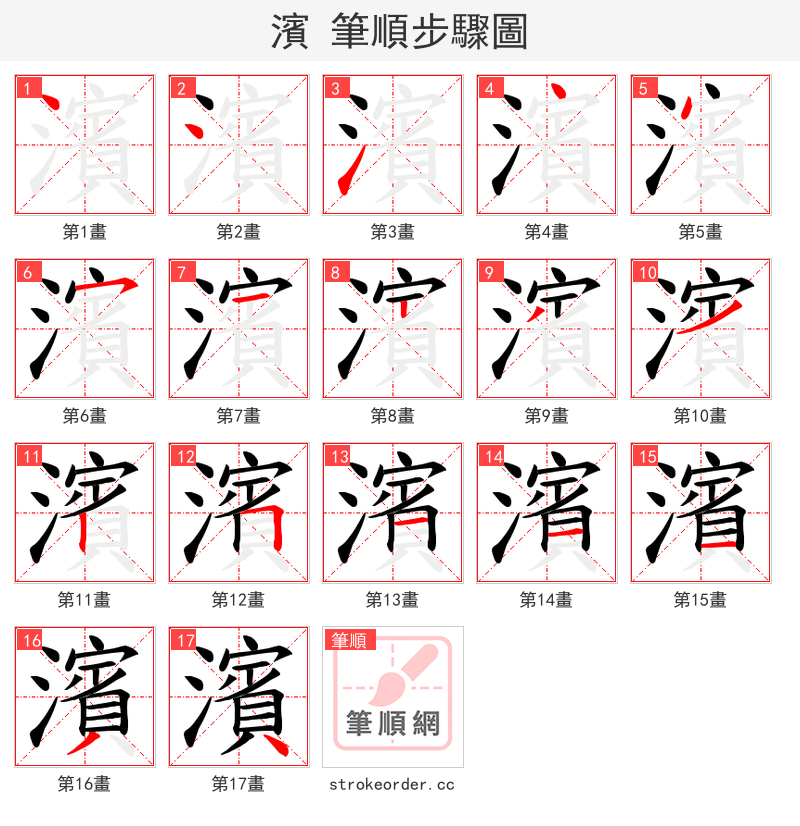 濱 筆順步驟圖

1 濱
第1畫

2 濱
第2畫

3 濱
第3畫

4 濱
第4畫

5 濱
第5畫

6 濱
第6畫

7 濱
第7畫

8 濱
第8畫

9 濱
第9畫

10 濱
第10畫

11 濱
第11畫

12 濱
第12畫

13 濱
第13畫

14 濱
第14畫

15 濱
第15畫

16 濱
第16畫

17 濱
第17畫

筆順
筆順網
strokeorder.cc