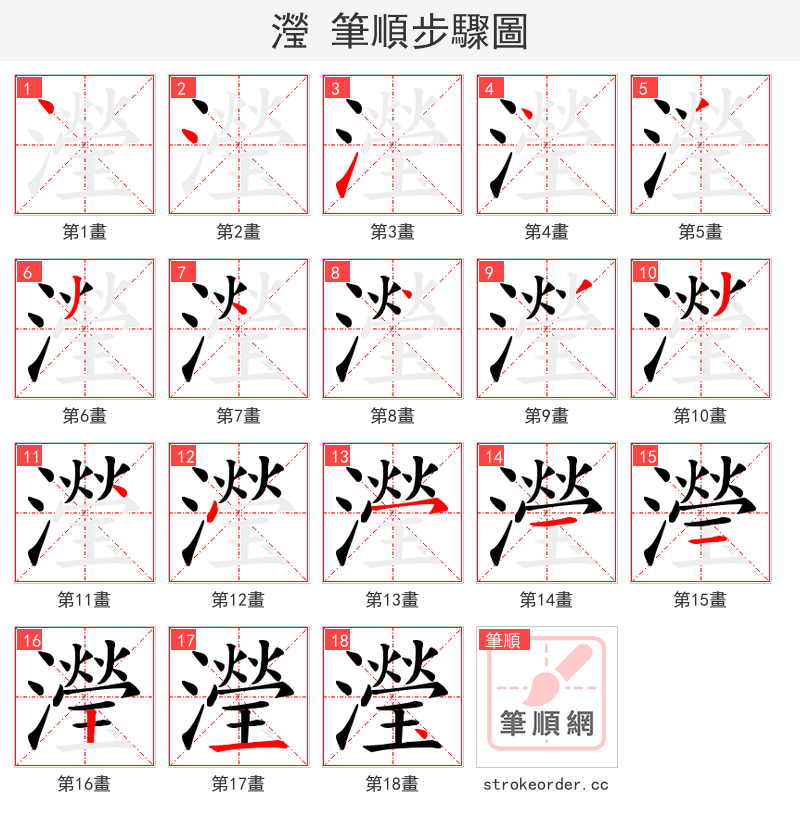 瀅 筆順步驟圖

1
第1畫

2
第2畫

3
第3畫

4
第4畫

5
第5畫

6
第6畫

7
第7畫

8
第8畫

9
第9畫

10
第10畫

11
第11畫

12
第12畫

13
第13畫

14
第14畫

15
第15畫

16
第16畫

17
第17畫

18
第18畫

筆順
筆順網
strokeorder.cc