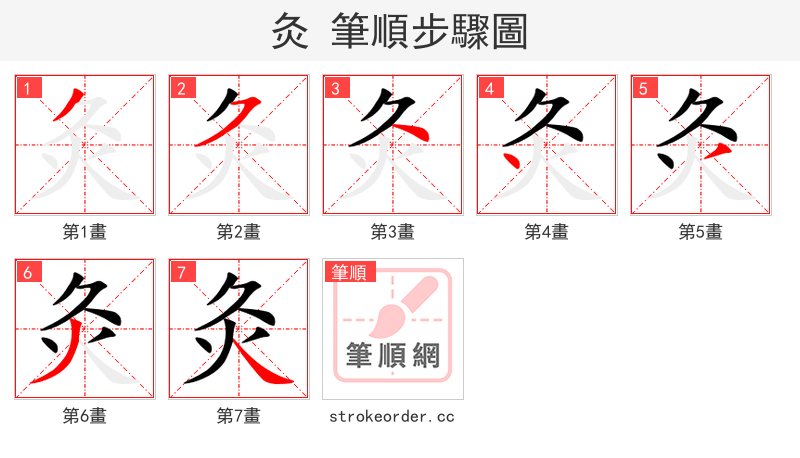 灸 筆順步驟圖

1
第1畫

2
第2畫

3
第3畫

4
第4畫

5
第5畫

6
第6畫

7
第7畫

筆順
筆順網
strokeorder.cc