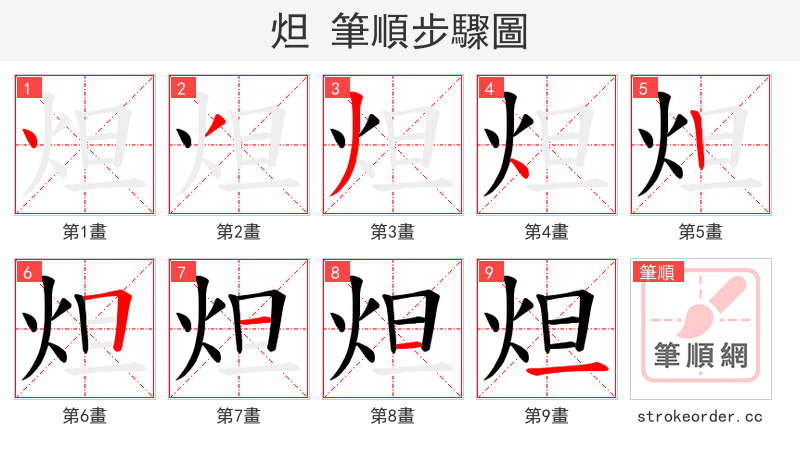 炟 筆順步驟圖

1 第1畫
2 第2畫
3 第3畫
4 第4畫
5 第5畫
6 第6畫
7 第7畫
8 第8畫
9 第9畫

筆順
筆順網
strokeorder.cc