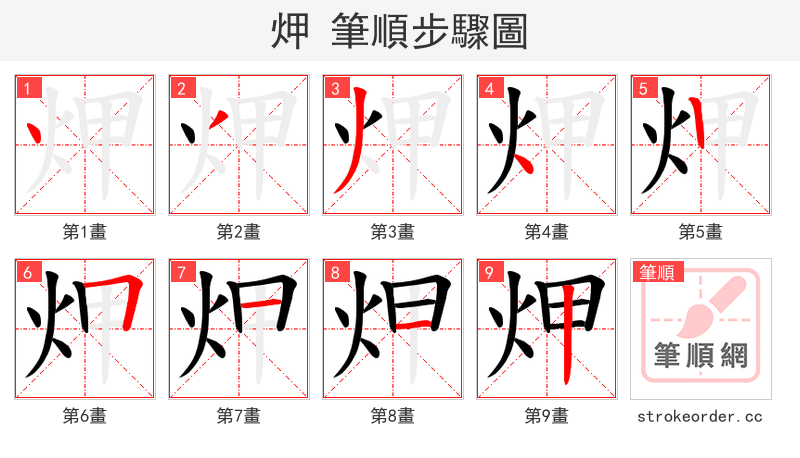 炠 筆順步驟圖

1
第1畫

2
第2畫

3
第3畫

4
第4畫

5
第5畫

6
第6畫

7
第7畫

8
第8畫

9
第9畫

筆順
筆順網

strokeorder.cc