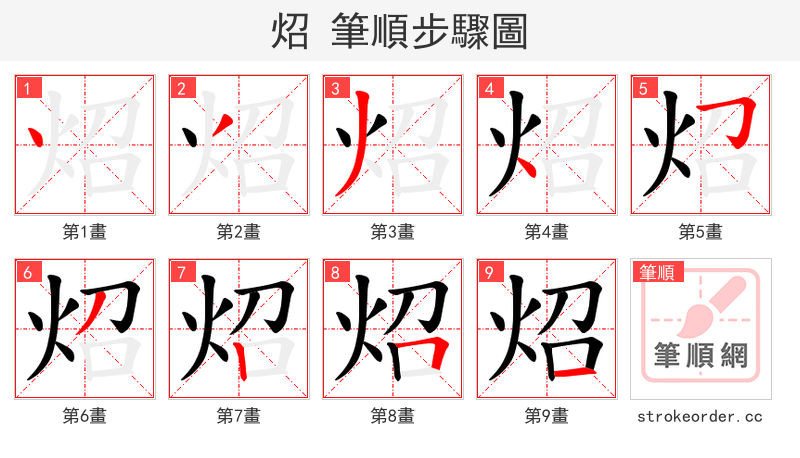 炤 筆順步驟圖

1 炤
第1畫

2 炤
第2畫

3 炤
第3畫

4 炤
第4畫

5 炤
第5畫

6 炤
第6畫

7 炤
第7畫

8 炤
第8畫

9 炤
第9畫

筆順
筆順網
strokeorder.cc