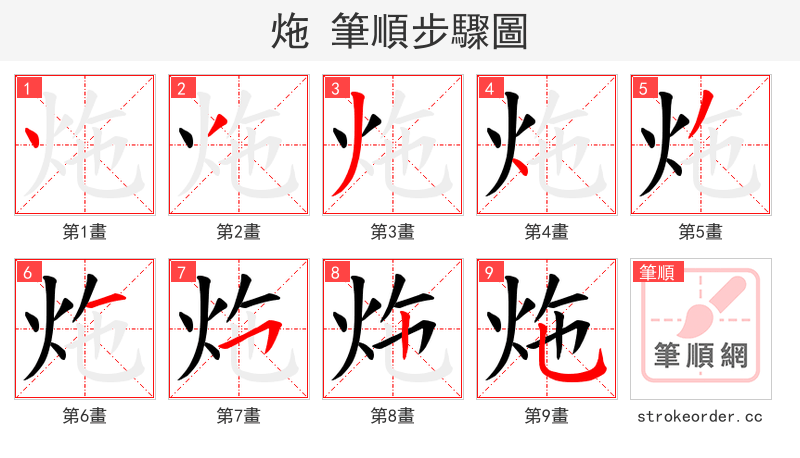 炧 筆順步驟圖

1
第1畫

2
第2畫

3
第3畫

4
第4畫

5
第5畫

6
第6畫

7
第7畫

8
第8畫

9
第9畫

筆順
筆順網
strokeorder.cc