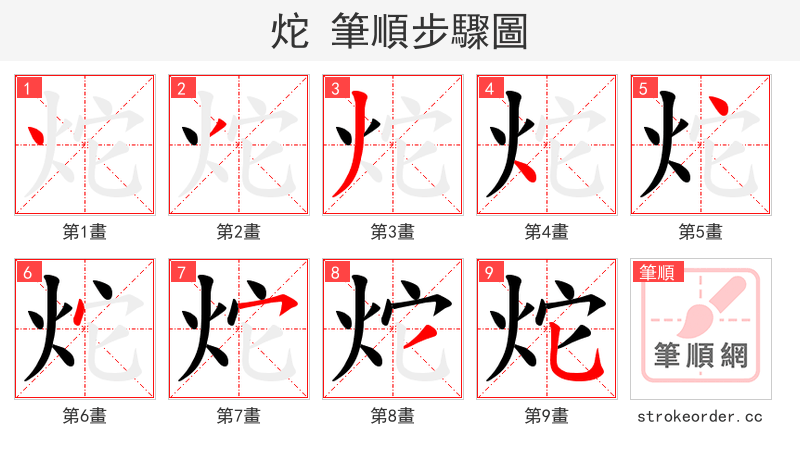 炨 筆順步驟圖

1
第1畫

2
第2畫

3
第3畫

4
第4畫

5
第5畫

6
第6畫

7
第7畫

8
第8畫

9
第9畫

筆順
筆順網

strokeorder.cc