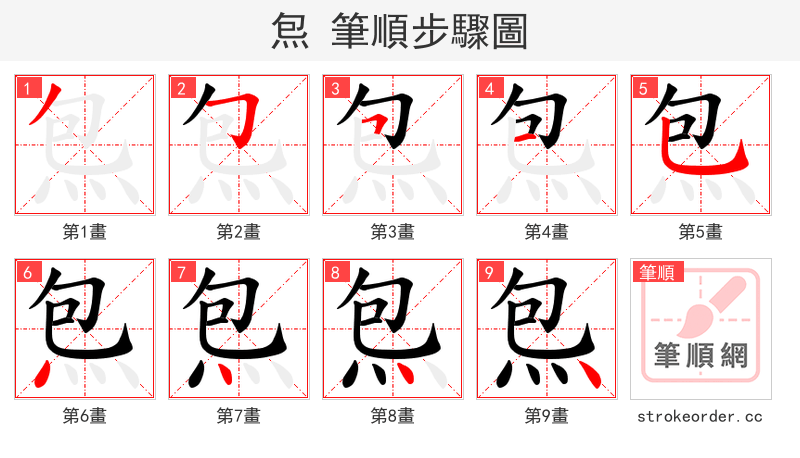 炰 筆順步驟圖

1
第1畫

2
第2畫

3
第3畫

4
第4畫

5
第5畫

6
第6畫

7
第7畫

8
第8畫

9
第9畫

筆順
筆順網
strokeorder.cc