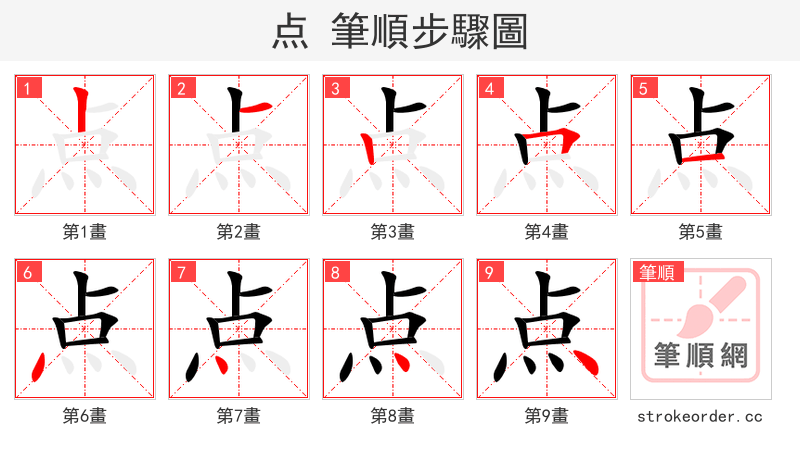 点 筆順步驟圖

1
点
第1畫

2
点
第2畫

3
点
第3畫

4
点
第4畫

5
点
第5畫

6
点
第6畫

7
点
第7畫

8
点
第8畫

9
点
第9畫

筆順
筆順網
strokeorder.cc